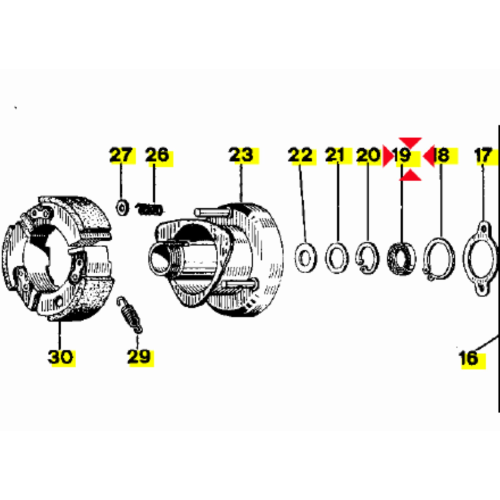 27 26 23 22 21 20 19 18 17

30 29 16