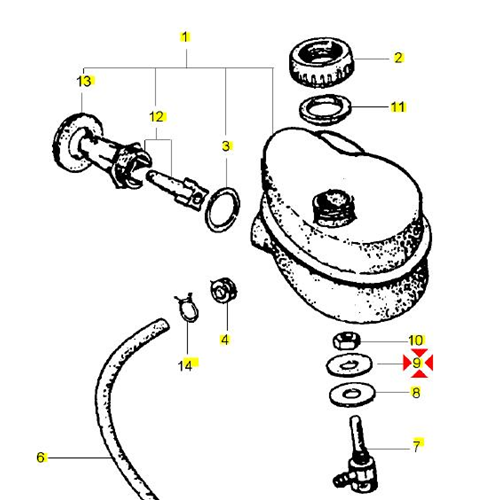 1
2
13
11
12
3
4
14
10
9
8
7
6